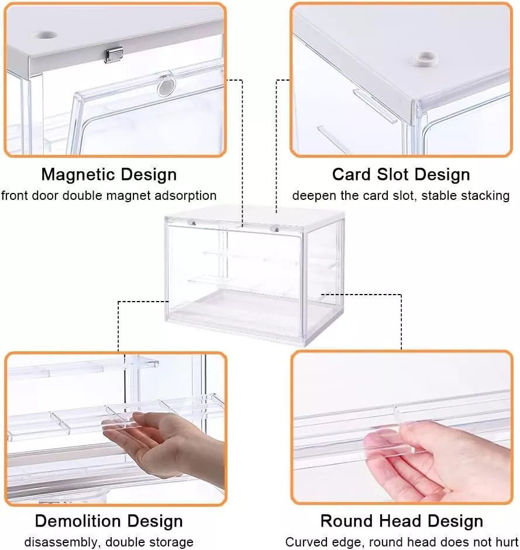 Magnetic Design
front door double magnet adsorption

Card Slot Design
deepen the card slot, stable stacking

Demolition Design
disassembly, double storage

Round Head Design
Curved edge, round head does not hurt